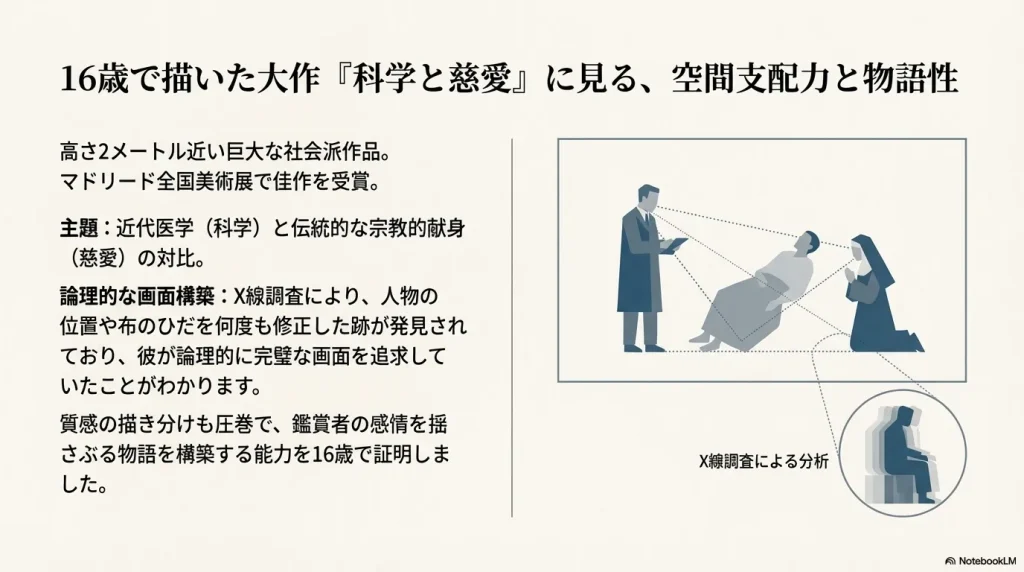 16歳で描いた大作『科学と慈愛』に見る、空間支配力と物語性

高さ2メートル近い巨大な社会派作品。
マドリード全国美術展で佳作を受賞。

主題：近代医学（科学）と伝統的な宗教的献身（慈愛）の対比。

論理的な画面構築：X線調査により、人物の位置や布のひだを何度も修正した跡が発見されており、彼が論理的に完璧な画面を追求していたことがわかります。

質感の描き分けも圧巻で、鑑賞者の感情を揺さぶる物語を構築する能力を16歳で証明しました。

X線調査による分析

NotebookLM